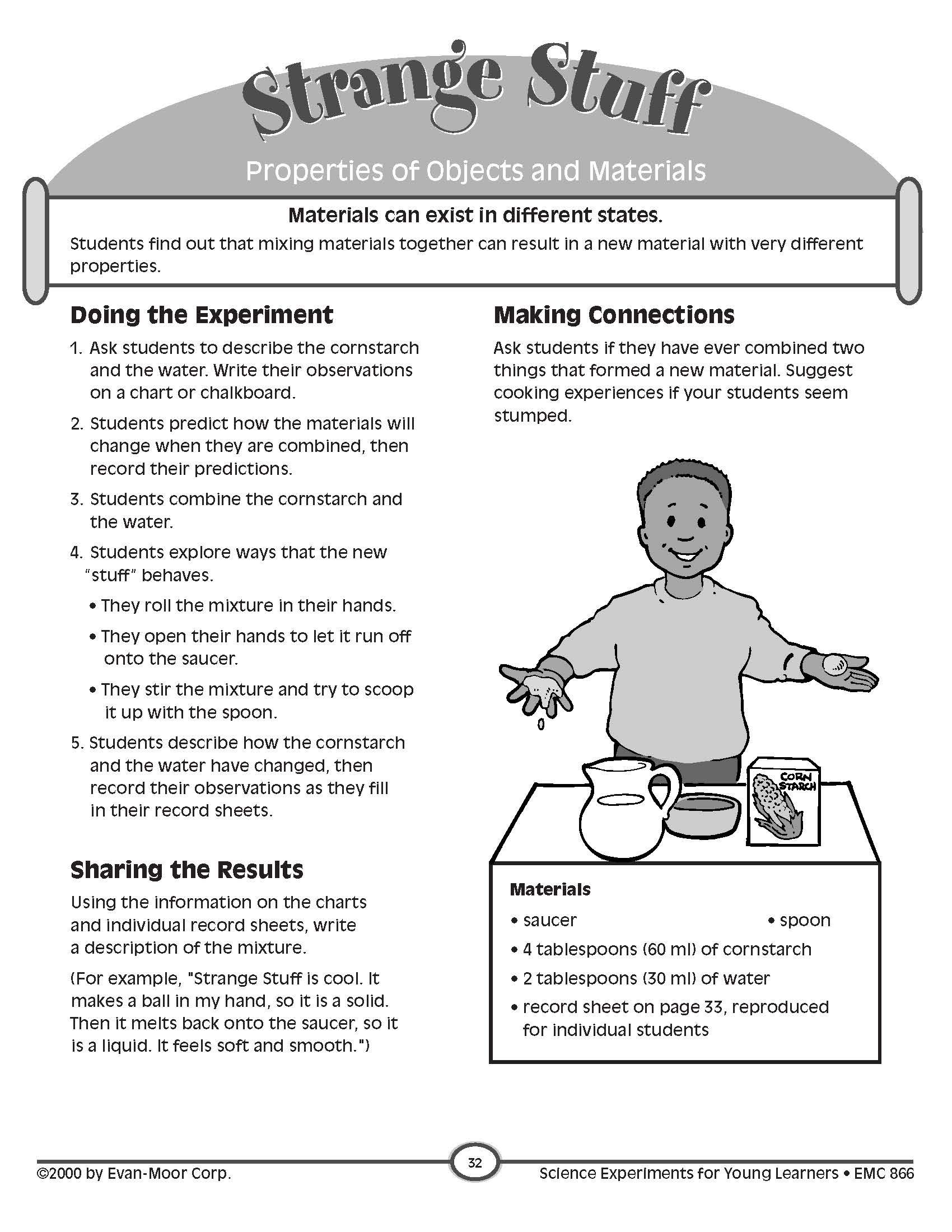 Strange Stuff

Properties of Objects and Materials

Materials can exist in different states.

Students find out that mixing materials together can result in a new material with very different properties.

Doing the Experiment

1. Ask students to describe the cornstarch and the water. Write their observations on a chart or chalkboard.

2. Students predict how the materials will change when they are combined, then record their predictions.

3. Students combine the cornstarch and the water.

4. Students explore ways that the new "stuff" behaves.

• They roll the mixture in their hands.

• They open their hands to let it run off onto the saucer.

• They stir the mixture and try to scoop it up with the spoon.

5. Students describe how the cornstarch and the water have changed, then record their observations as they fill in their record sheets.

Sharing the Results

Using the information on the charts and individual record sheets, write a description of the mixture.

(For example, "Strange Stuff is cool. It makes a ball in my hand, so it is a solid. Then it melts back onto the saucer, so it is a liquid. It feels soft and smooth.")

Making Connections

Ask students if they have ever combined two things that formed a new material. Suggest cooking experiences if your students seem stumped.

CORN STARCH

Materials

• saucer

• spoon

• 4 tablespoons (60 ml) of cornstarch

• 2 tablespoons (30 ml) of water

• record sheet on page 33, reproduced for individual students

©2000 by Evan-Moor Corp.

32

Science Experiments for Young Learners • EMC 866